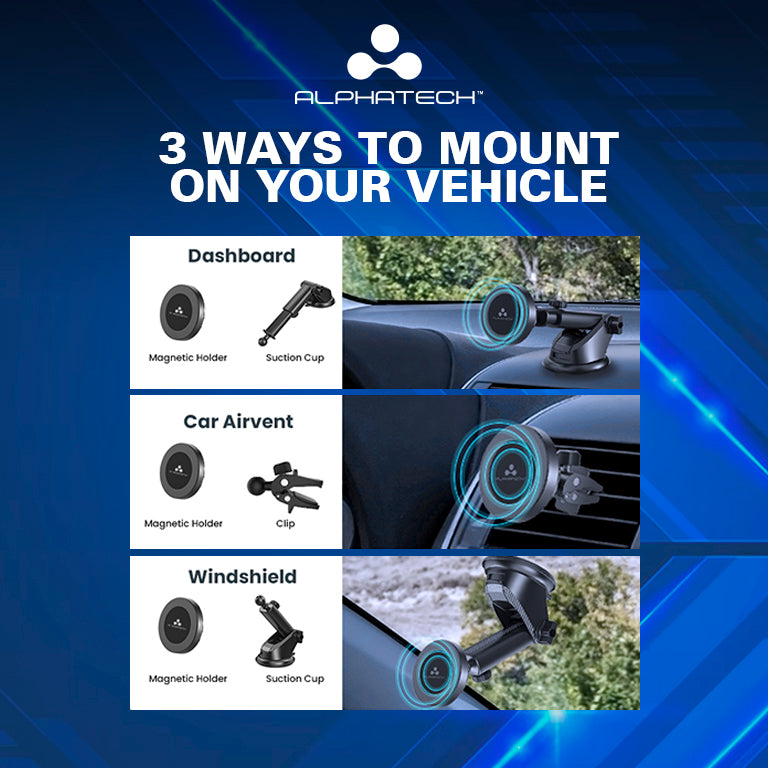 ALPHATECH™

3 WAYS TO MOUNT ON YOUR VEHICLE

Dashboard

Magnetic Holder

Suction Cup

Car Airvent

Magnetic Holder

Clip

Windshield

Magnetic Holder

Suction Cup